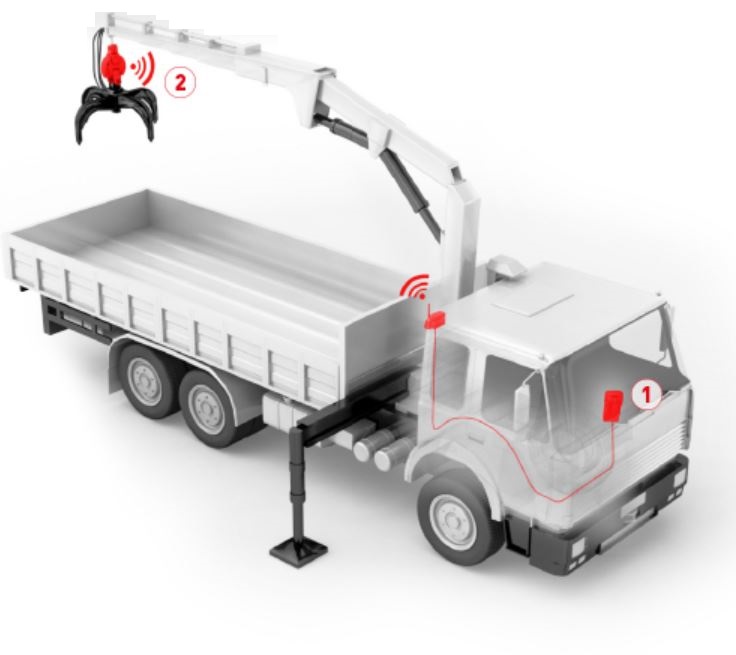 2

1